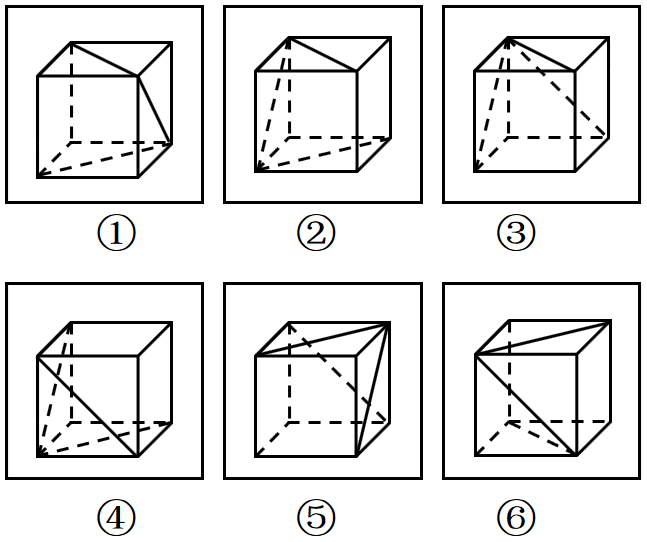 ①
②
③
④
⑤
⑥