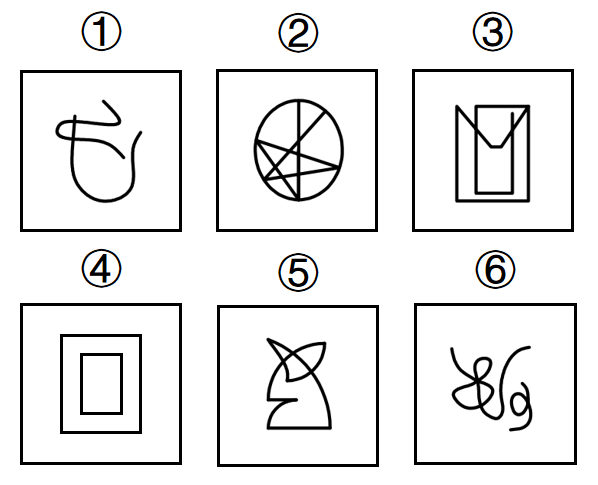 ①

②

③

④

⑤

⑥