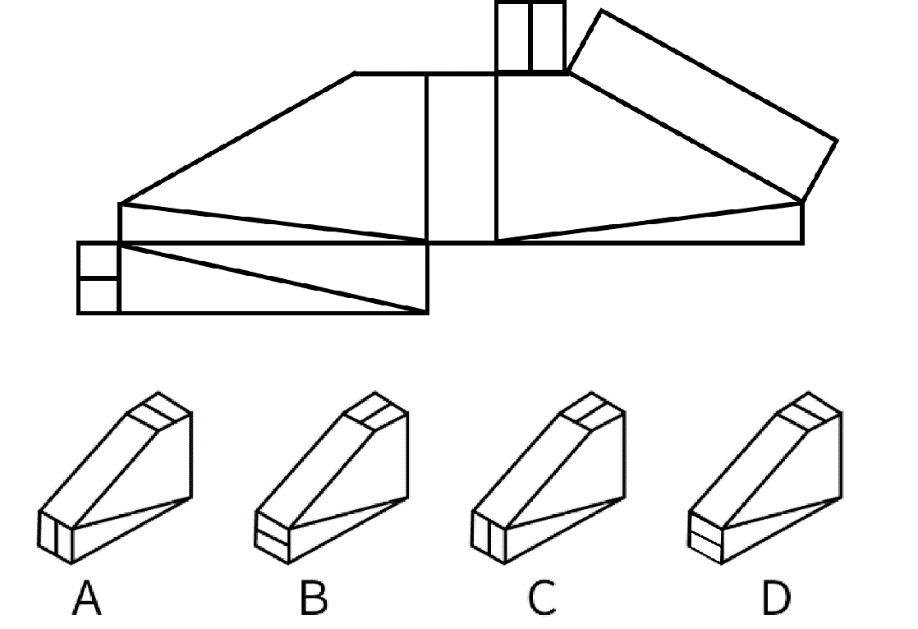 A B C D