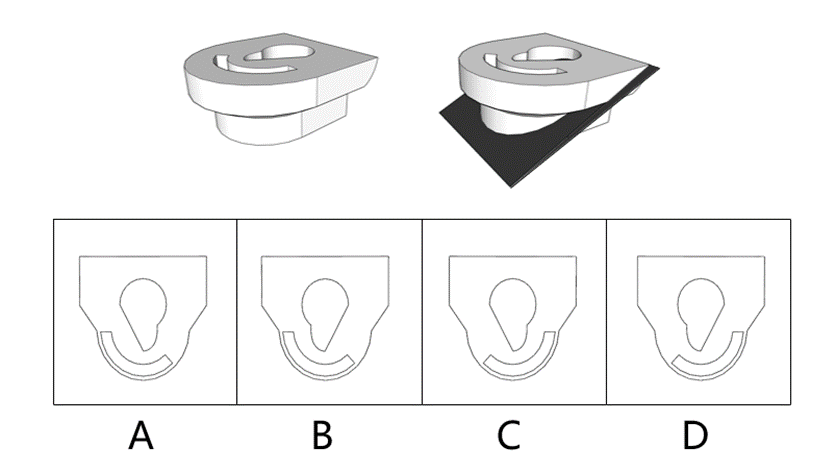 A B C D