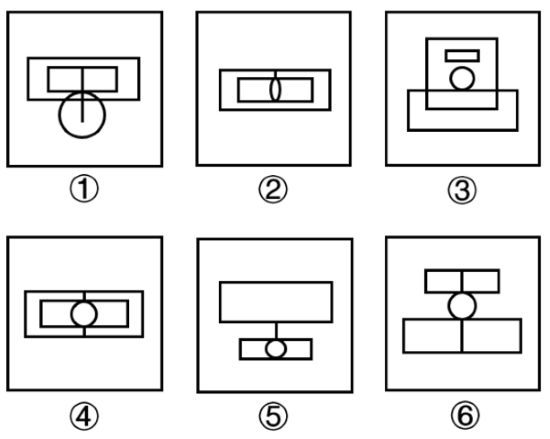 ①

②

③

④

⑤

⑥