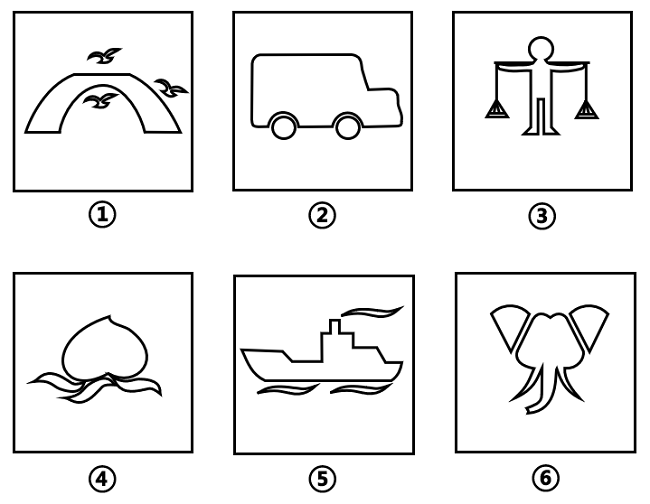 ①

②

③

④

⑤

⑥