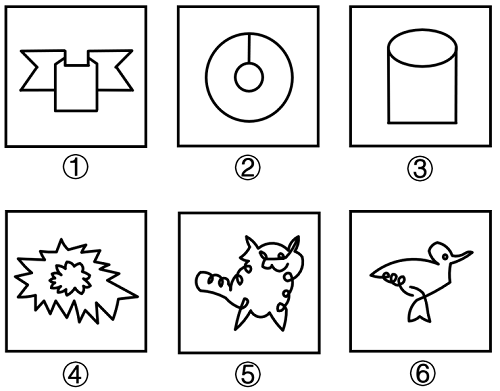 ①
②
③
④
⑤
⑥