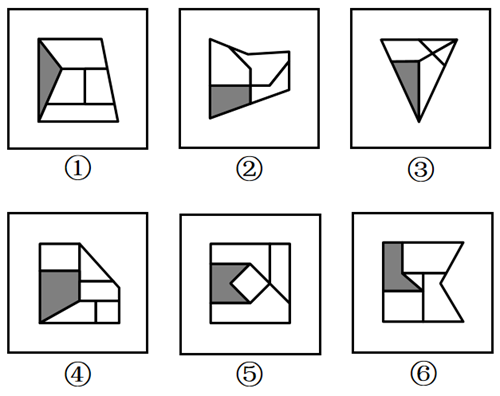 ①

②

③

④

⑤

⑥