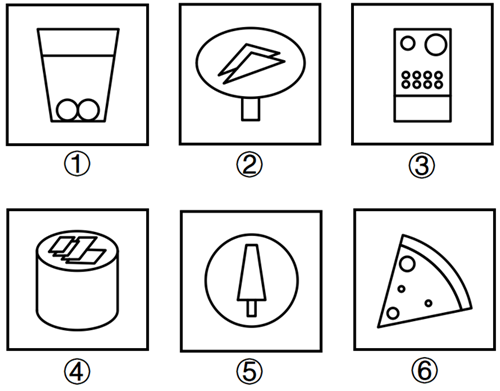 ①

②

③

④

⑤

⑥