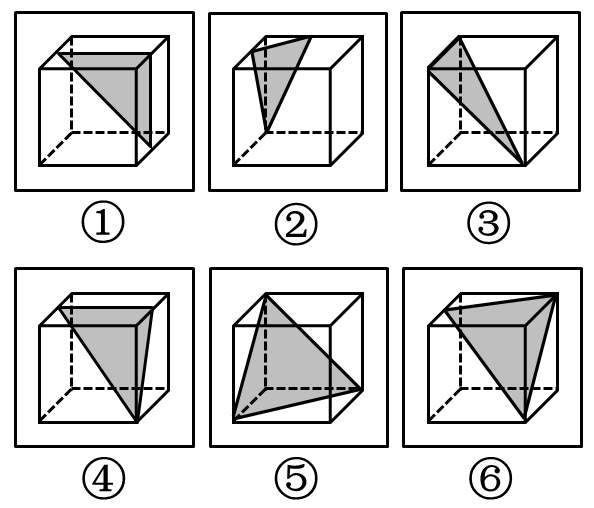 ①
②
③
④
⑤
⑥